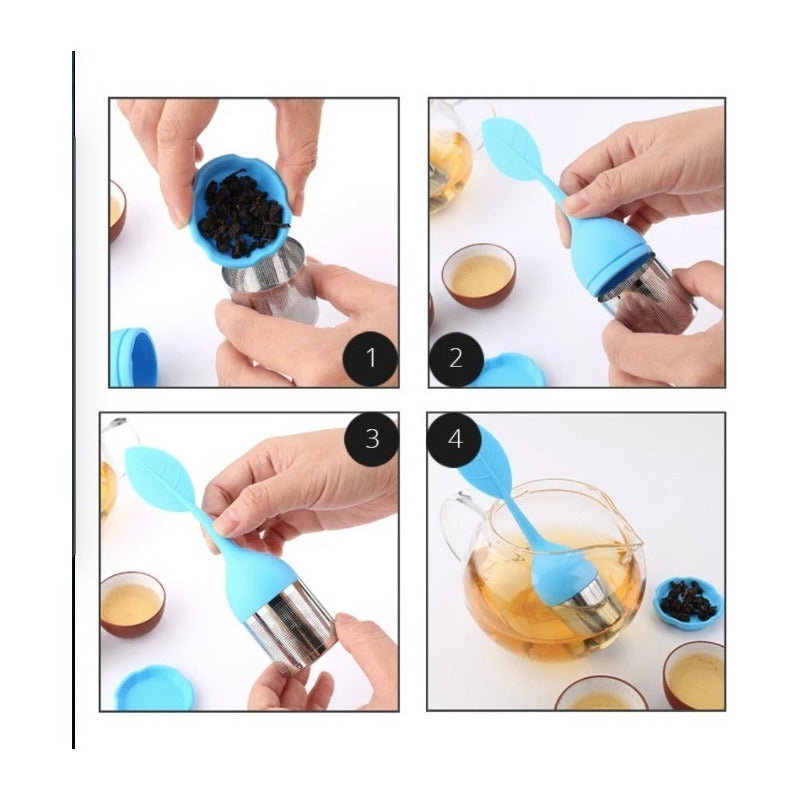 1

2

3

4