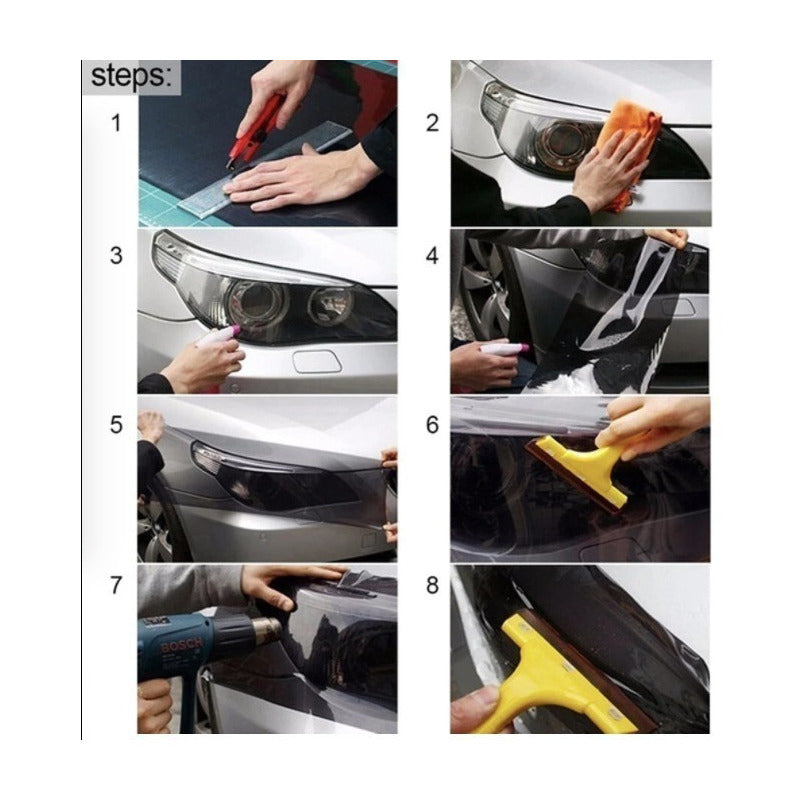 steps:

1

2

3

4

5

6

7

BOSCH

8