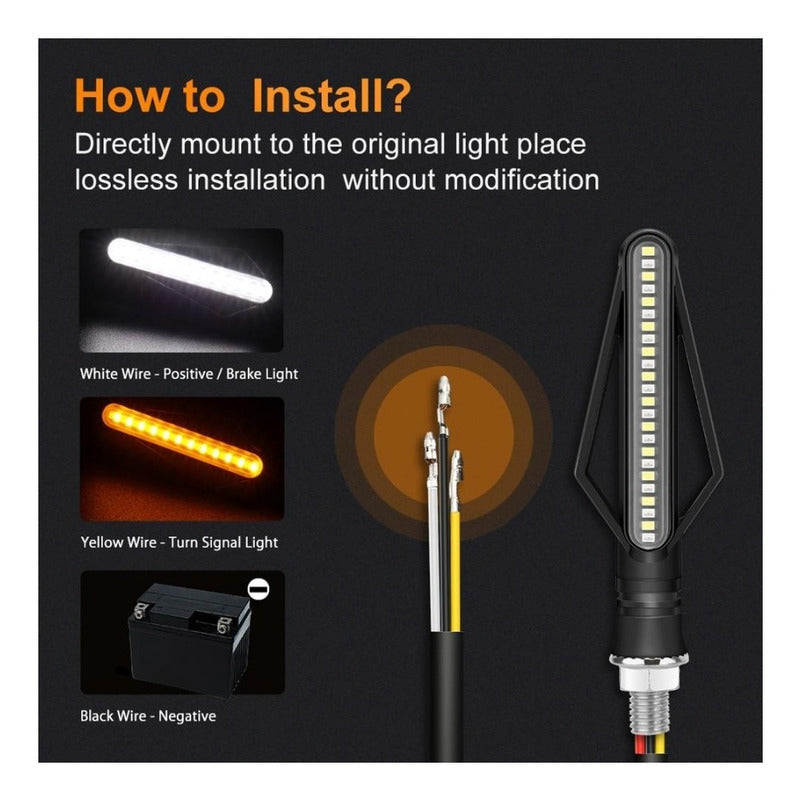 How to Install?
Directly mount to the original light place lossless installation without modification

White Wire - Positive / Brake Light

Yellow Wire - Turn Signal Light

Black Wire - Negative